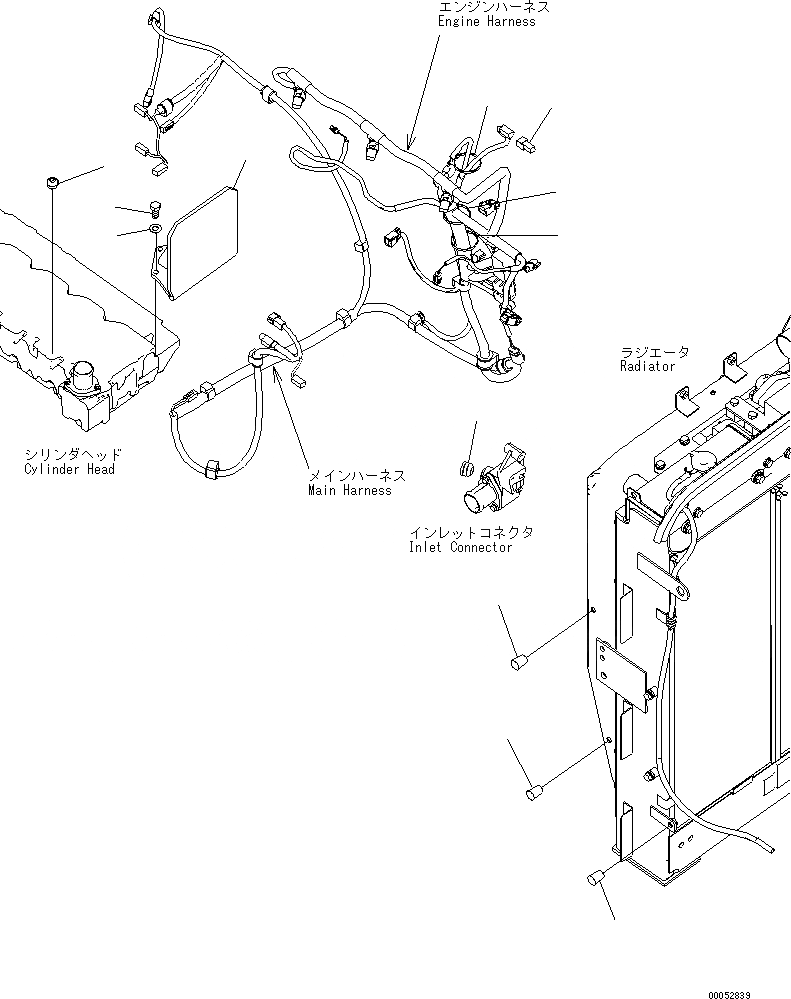 エンジンハーネス
Engine Harness

ラジエータ
Radiator

シリンダヘッド
Cylinder Head

メインハーネス
Main Harness

インレットコネクタ
Inlet Connector

00052839