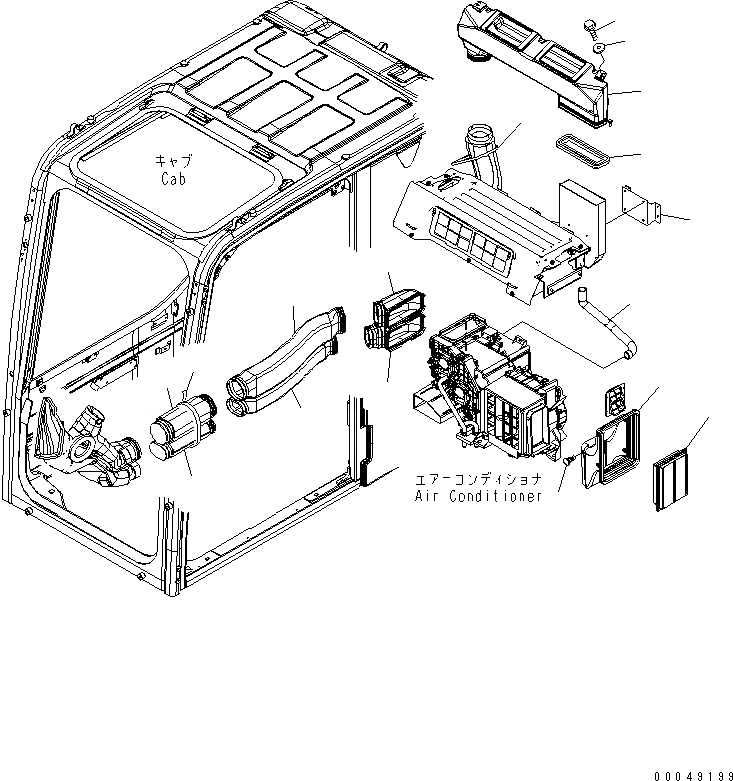 キャブ
Cab

エアーコンディショナ
Air Conditioner

00049199