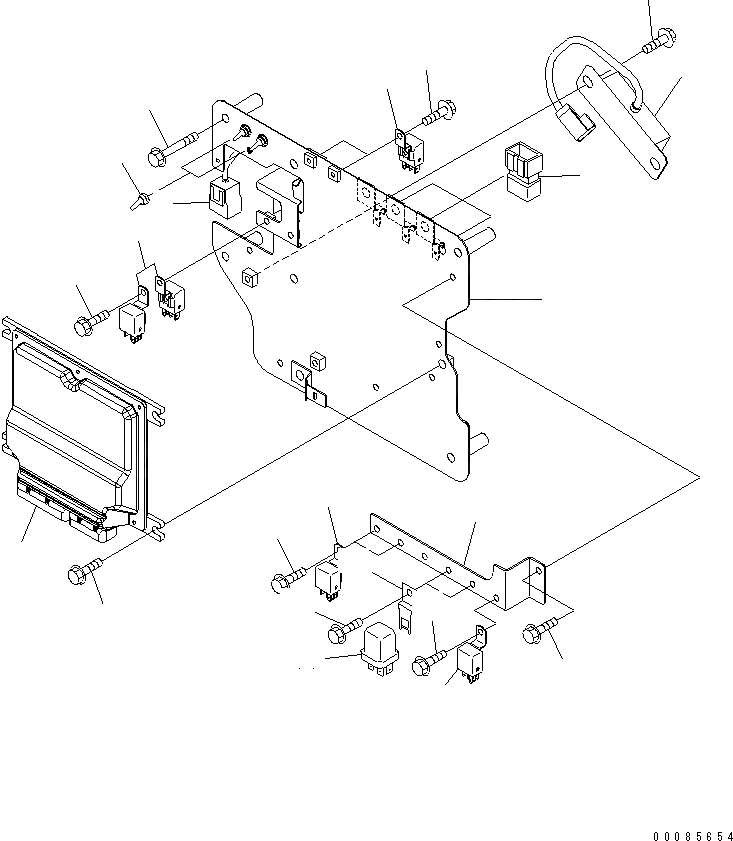 00085654