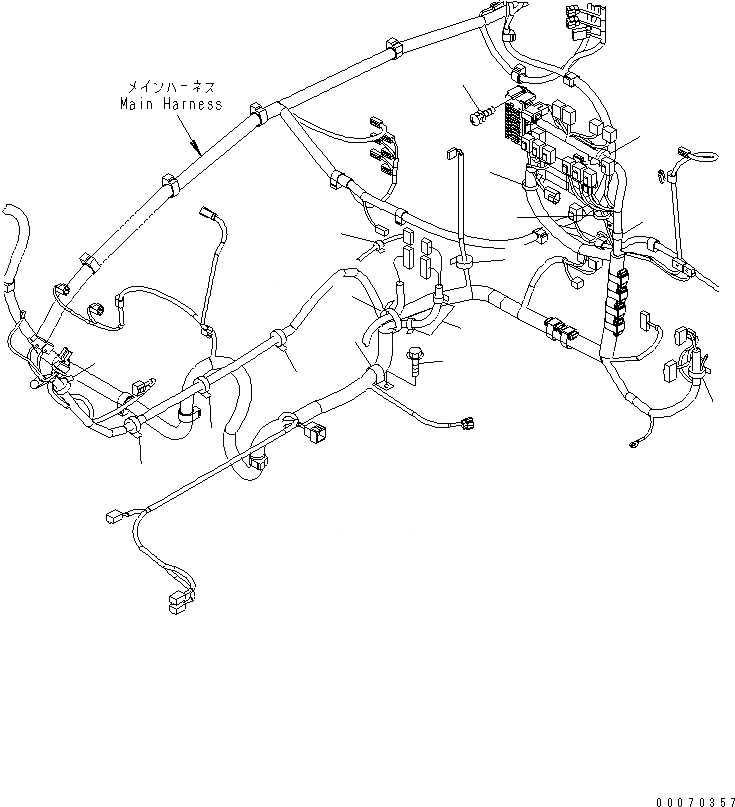 メインハーネス
Main Harness

00070357