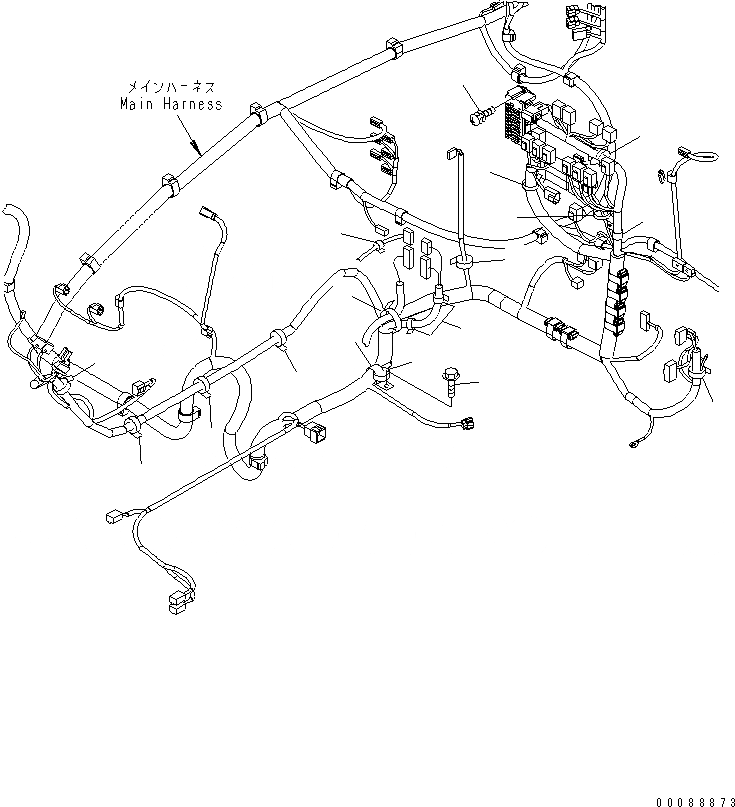 メインハーネス
Main Harness

00088873