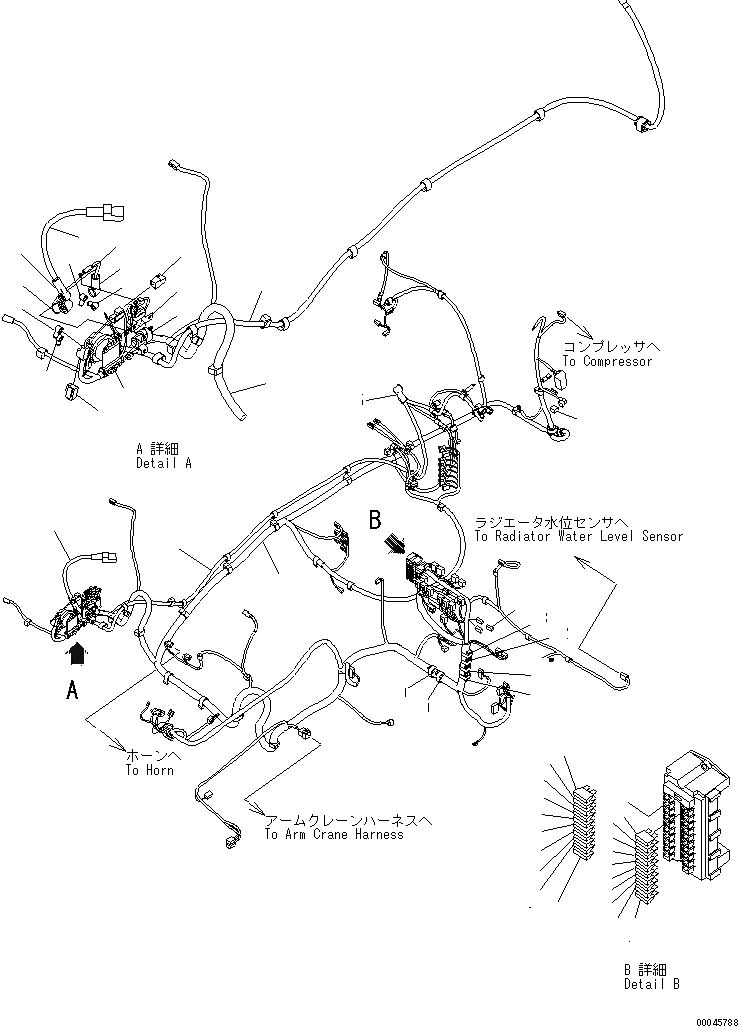 コンプレッサへ
To Compressor

A 詳細
Detail A

B

ラジエータ水位センサへ
To Radiator Water Level Sensor

A

ホーンへ
To Horn

アームクレーンハーネスへ
To Arm Crane Harness

B 詳細
Detail B

00045788