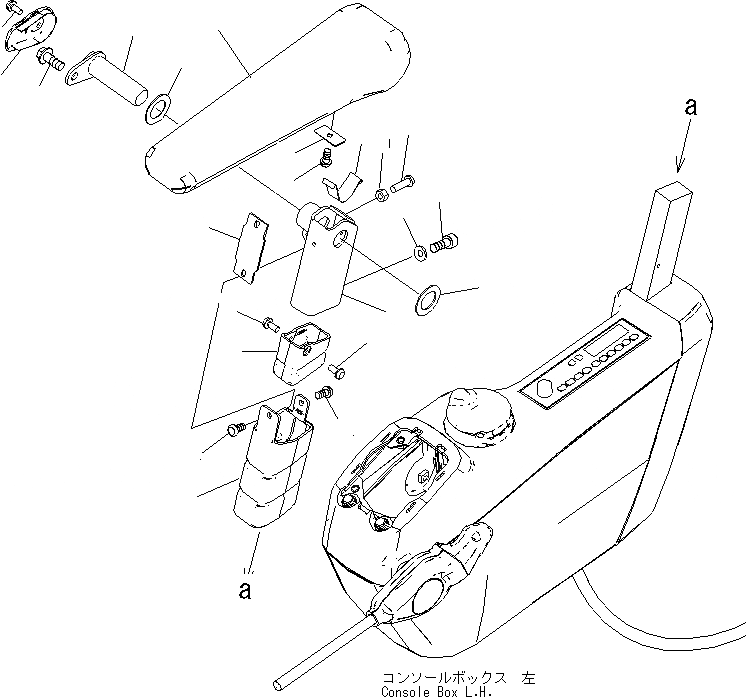 a

a

コンソールボックス 左
Console Box L.H.