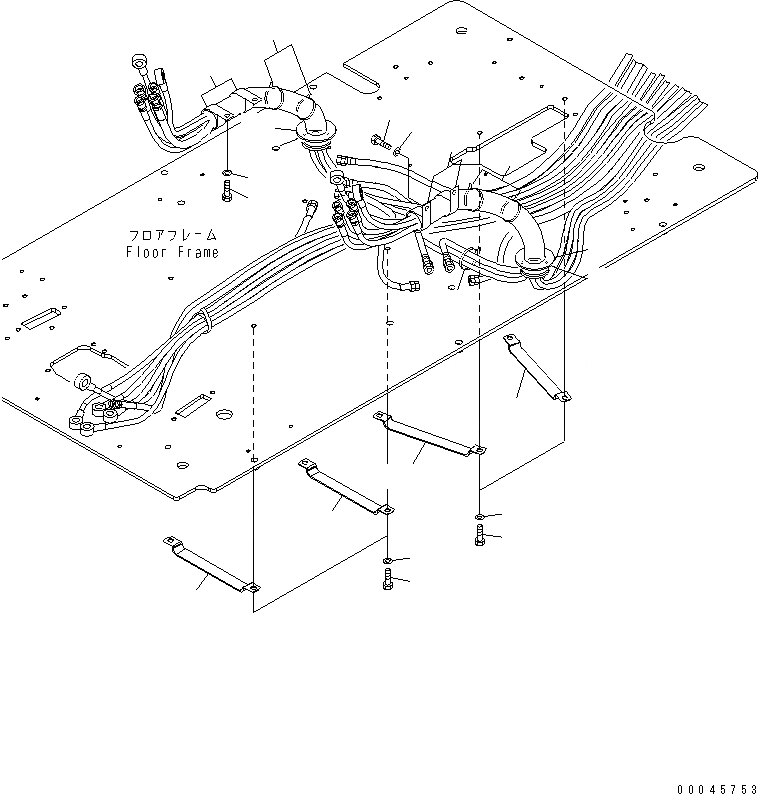 フロアフレーム
Floor Frame

00045753