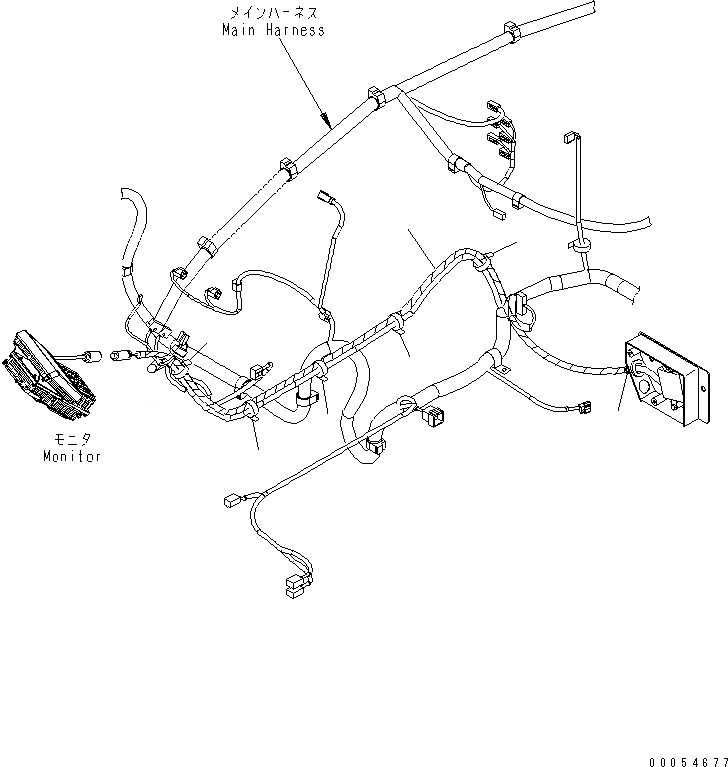 メインハーネス
Main Harness

モニタ
Monitor

00054677