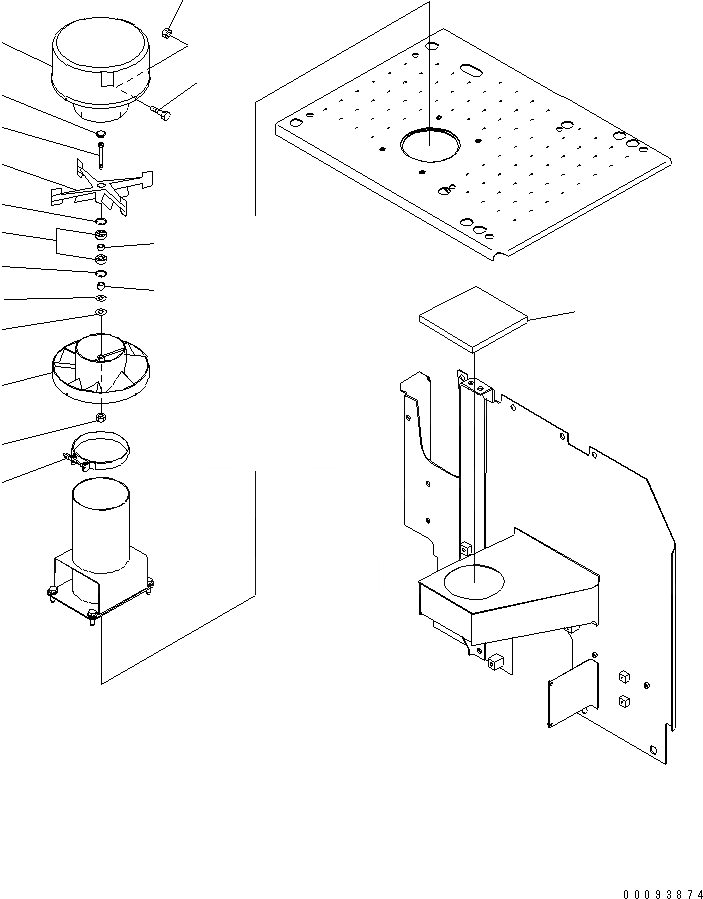 00093874