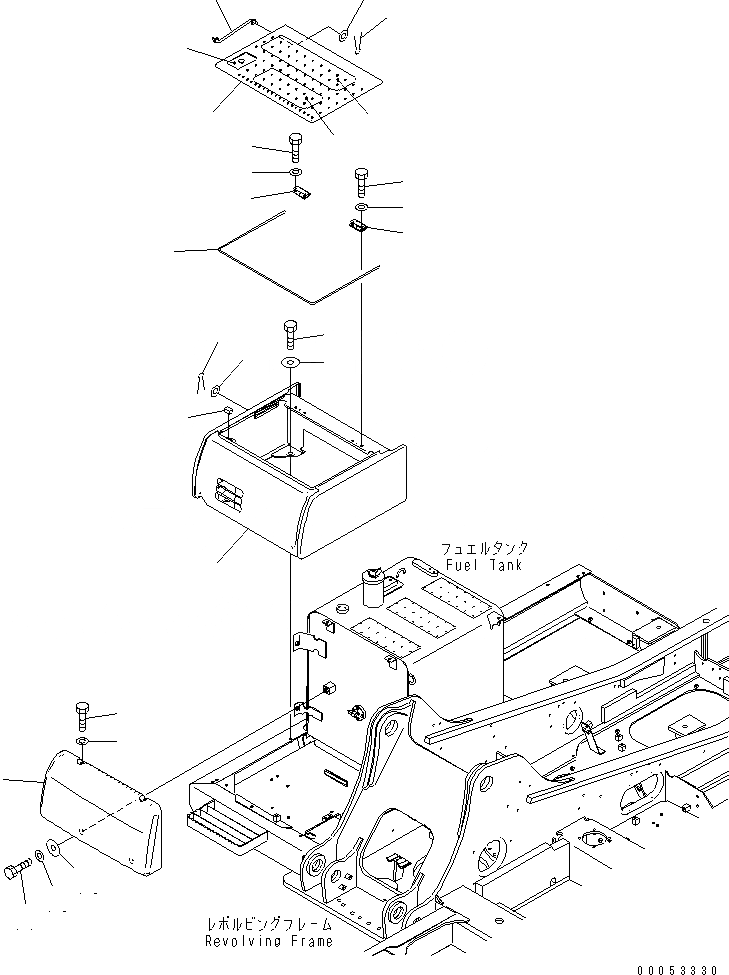 フュエルタンク
Fuel Tank

レボルビングフレーム
Revolving Frame

00053330