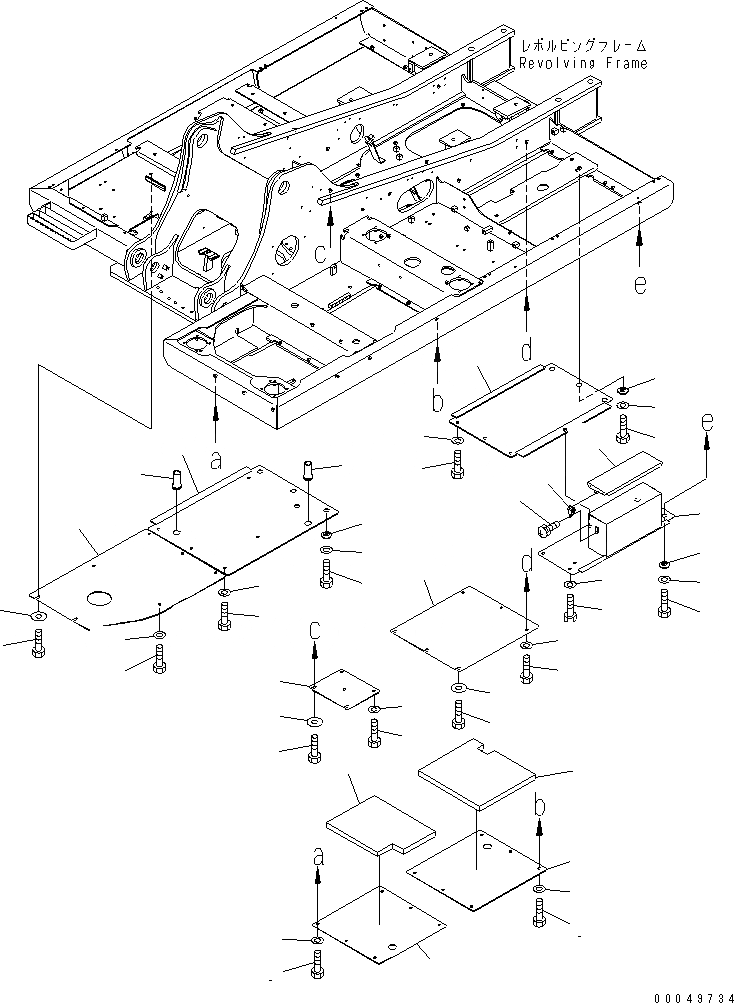 レボルビングフレーム
Revolving Frame

c

e

d

b

a

e

d

c

b

a

00049734