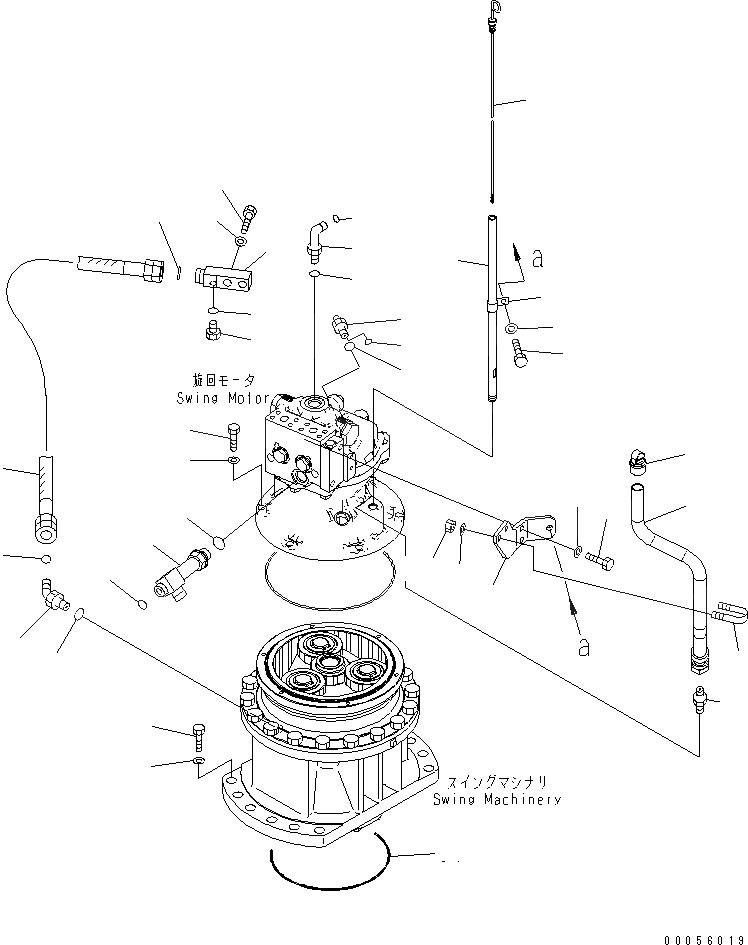 a

旋回モータ
Swing Motor

a

スイングマシナリ
Swing Machinery

00056019