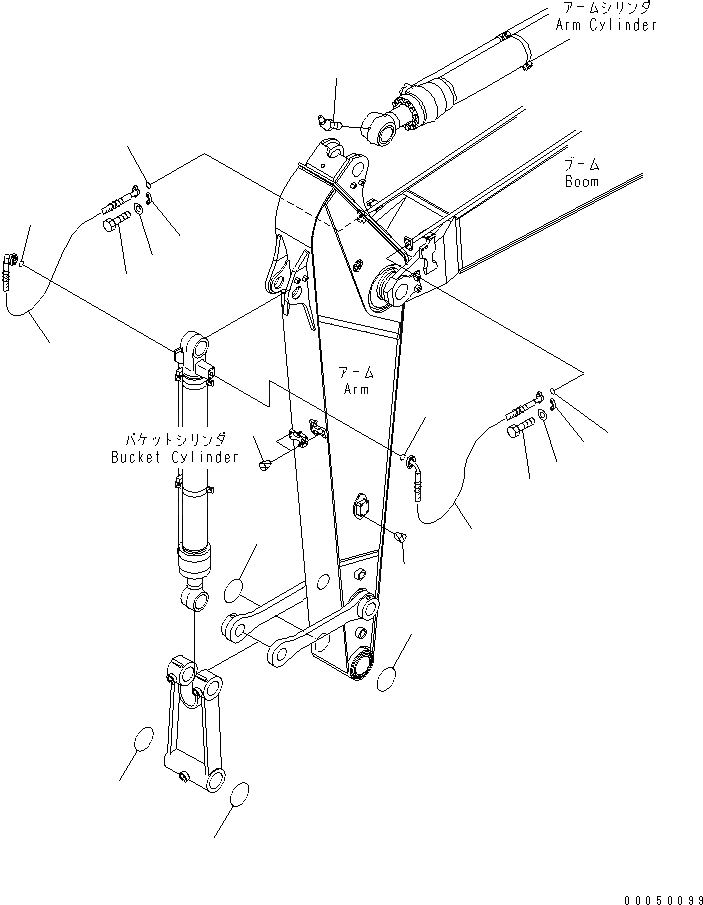 アームシリンダ
Arm Cylinder

ブーム
Boom

アーム
Arm

バケットシリンダ
Bucket Cylinder

00050099