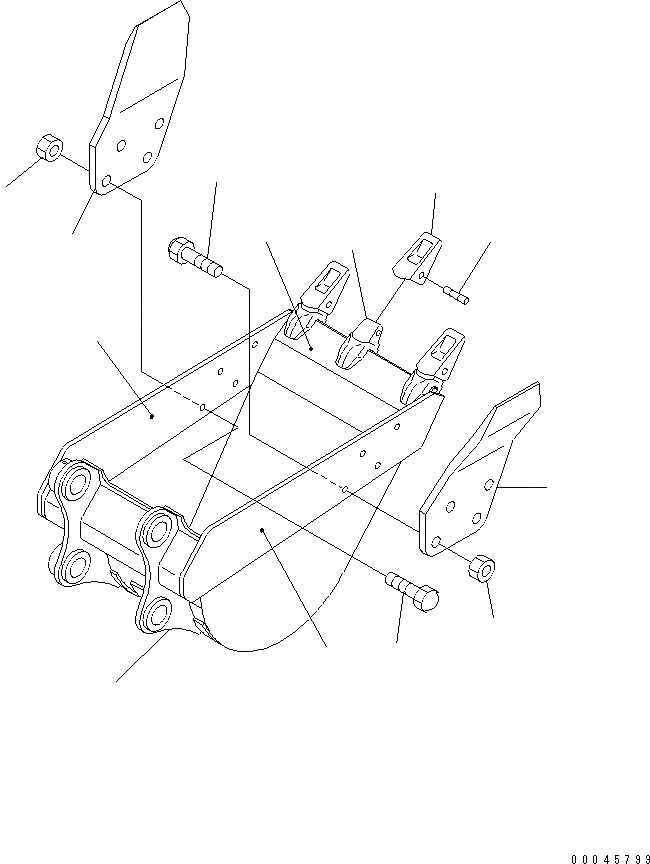 00045799