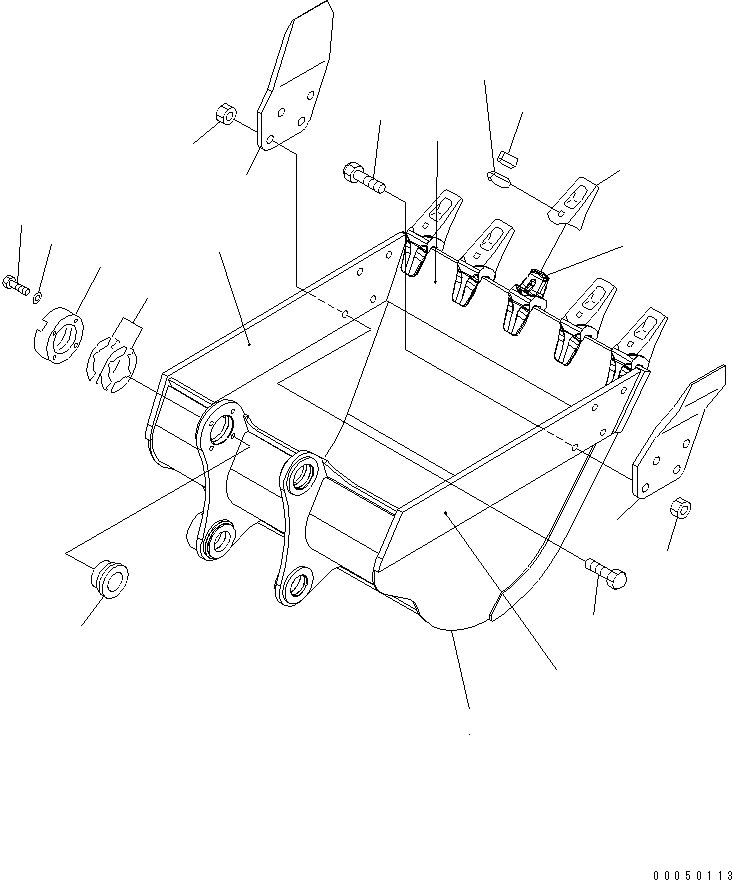 00050113