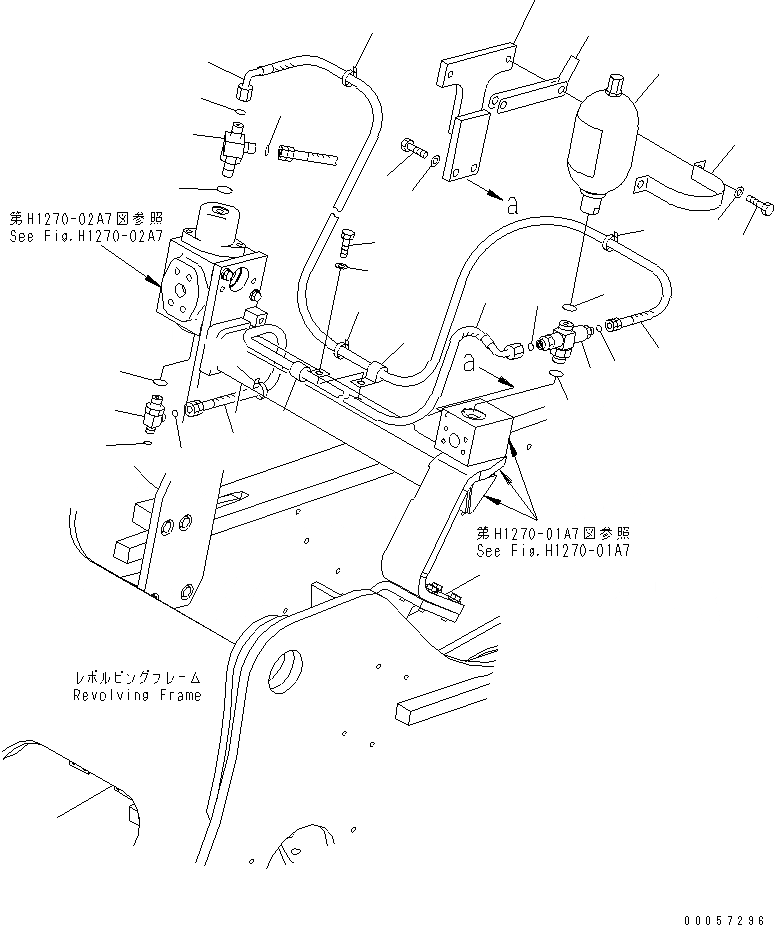 第H1270-02A7図参照
See Fig.H1270-02A7

a

a

第H1270-01A7図参照
See Fig.H1270-01A7

レボルビングフレーム
Revolving Frame

00057296