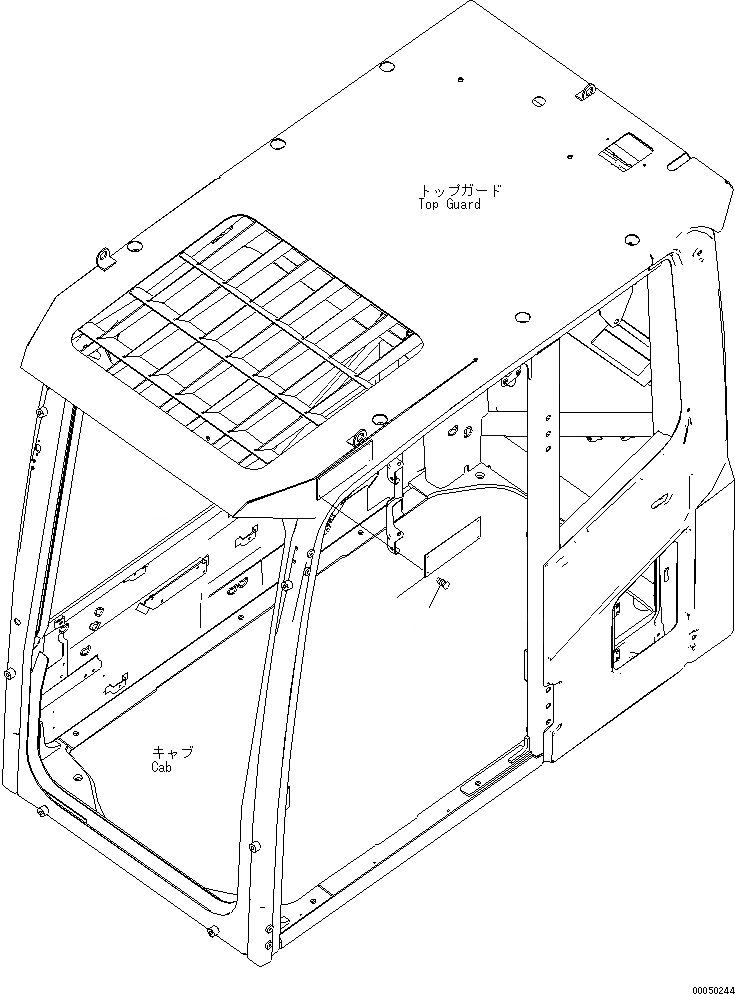 トップガード
Top Guard

キャブ
Cab

00050244