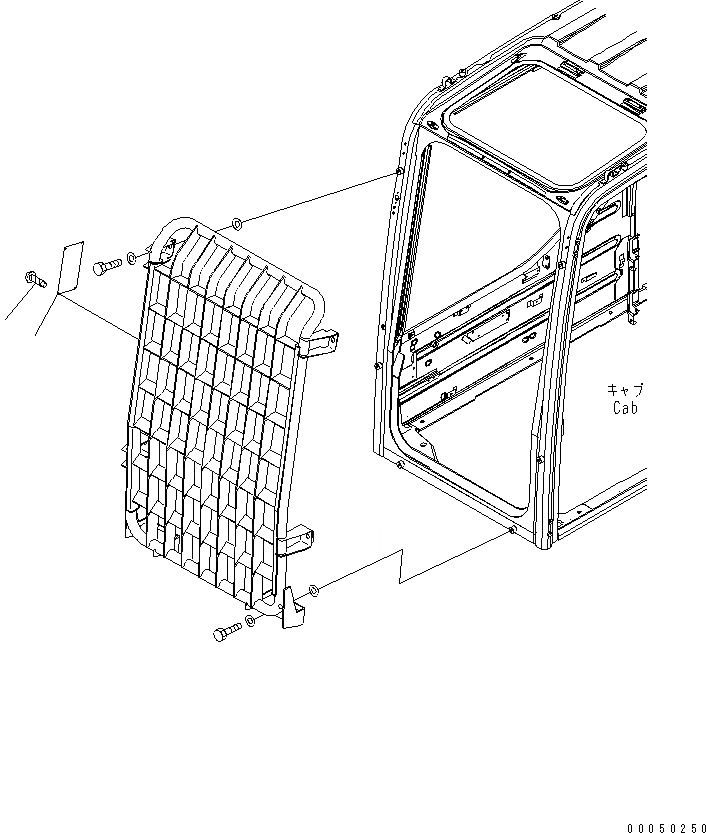 キャブ
Cab

00050250