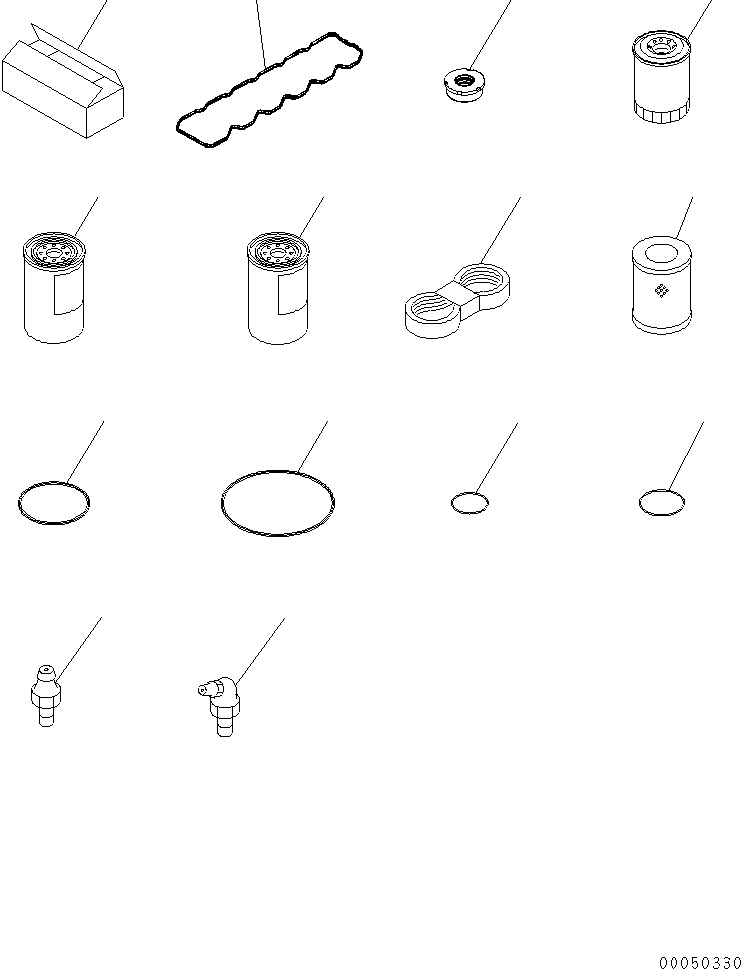 00050330