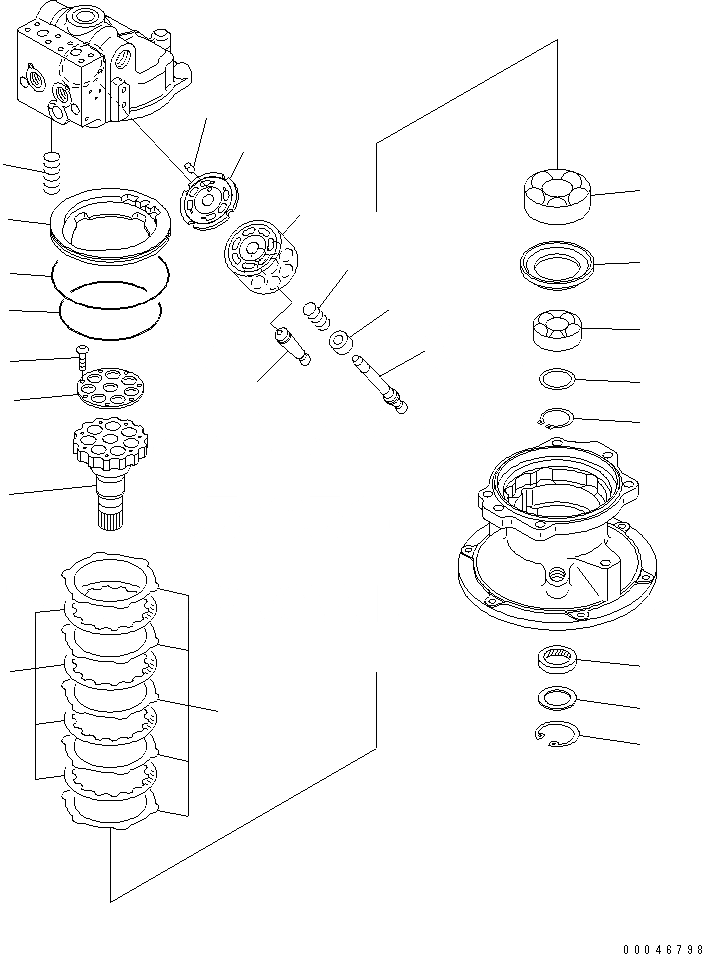 00046798