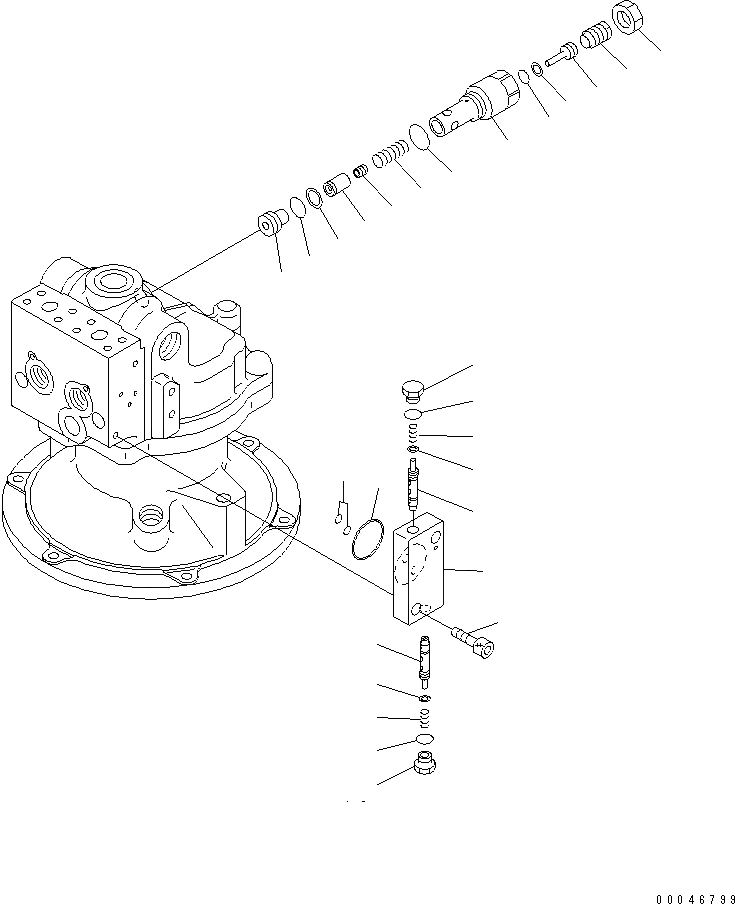 00046799