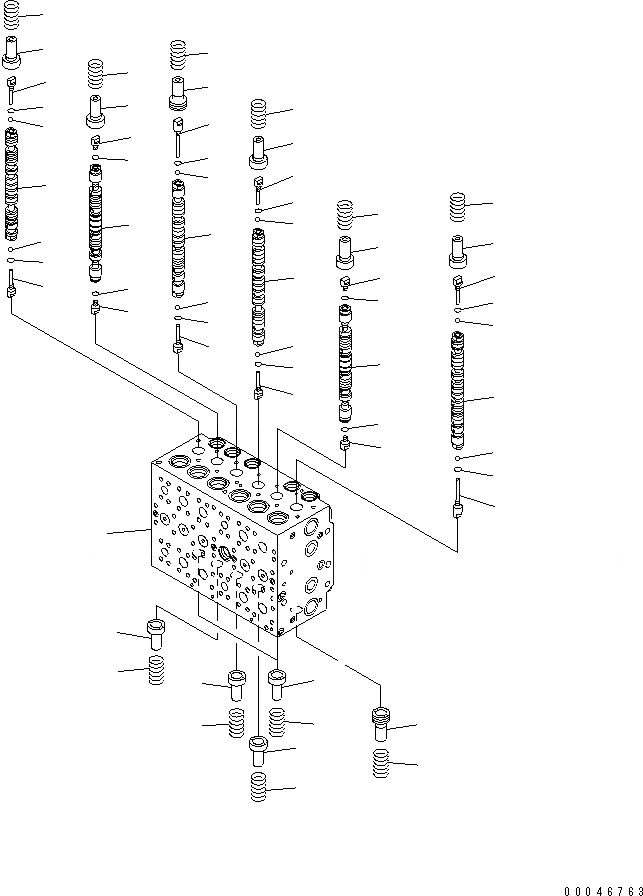 00046763