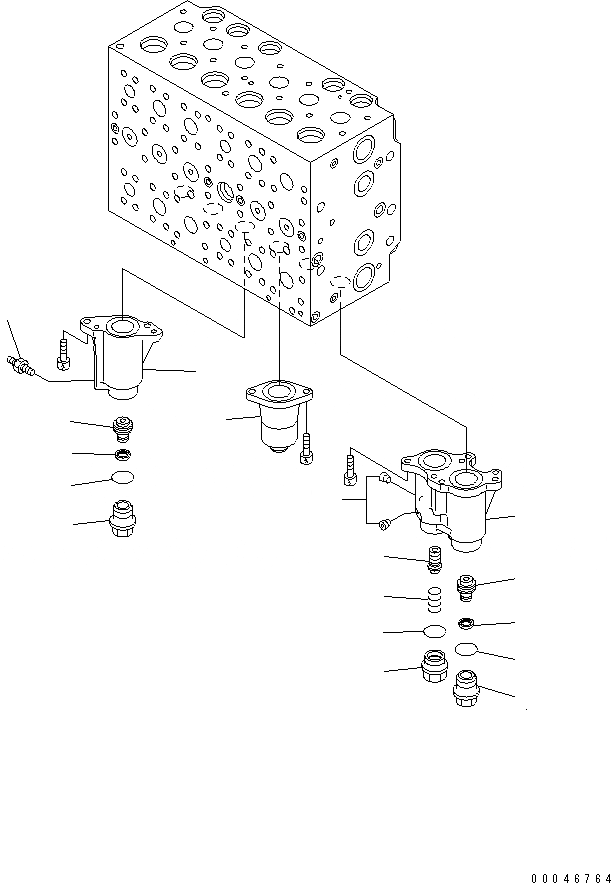 00046764