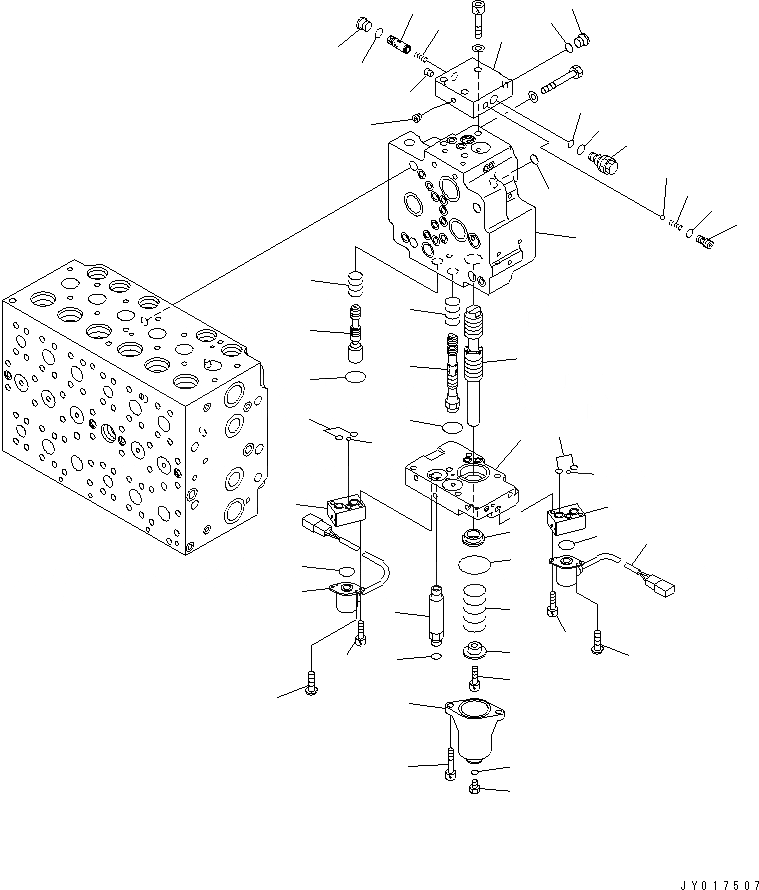 JY017507