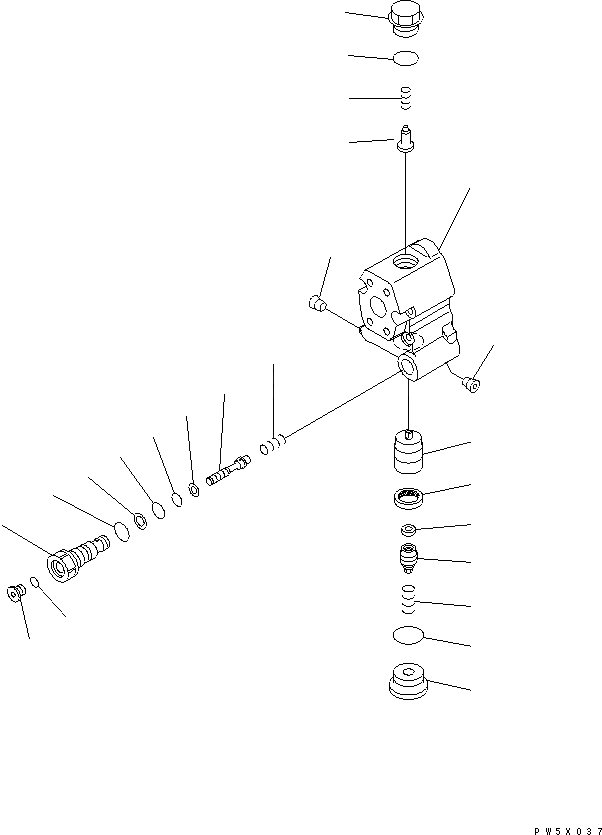 PW5X037