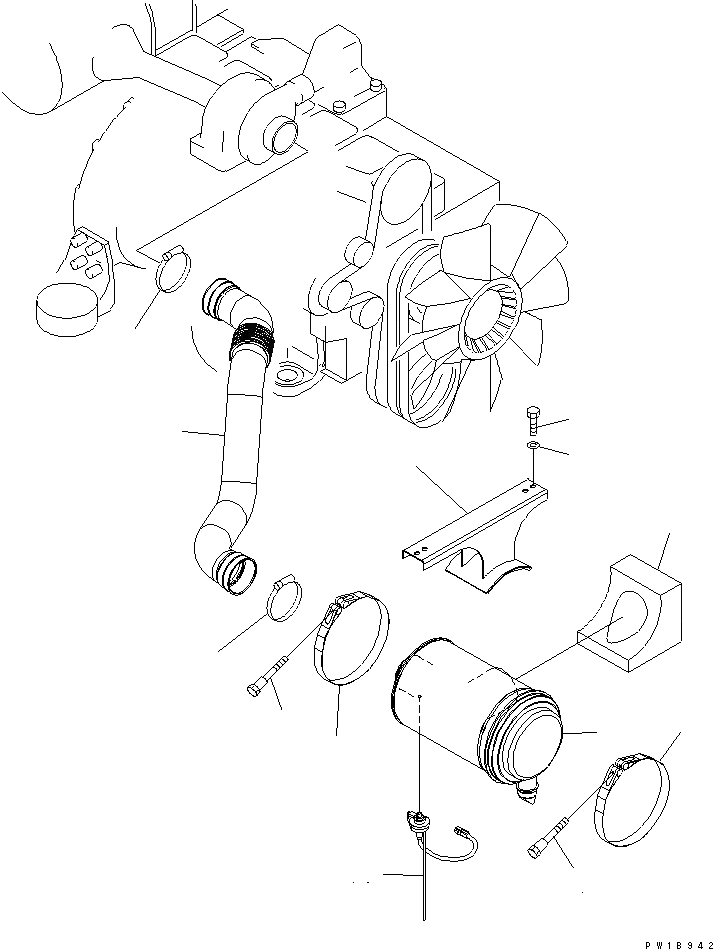 PW18942