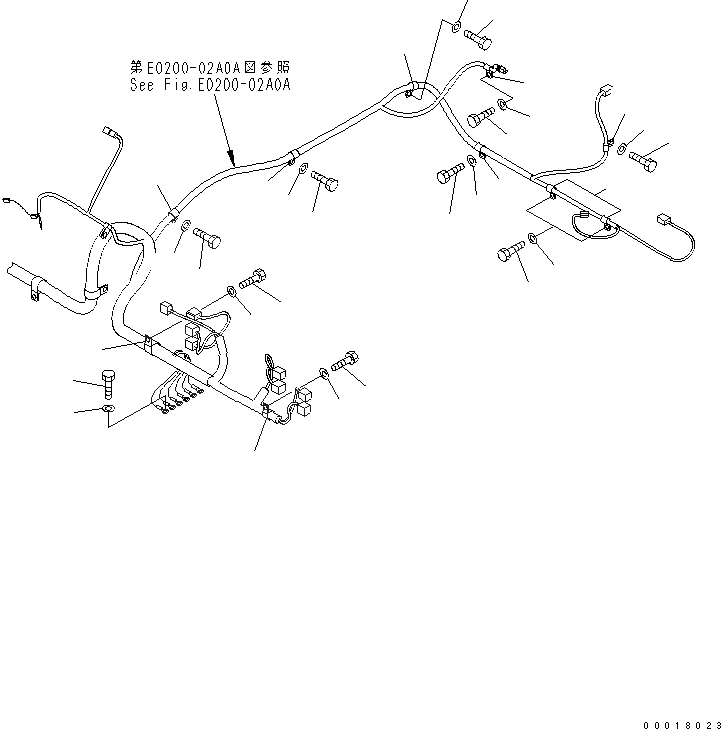 第E0200-02A0A図参照
See Fig.E0200-02A0A

00018023