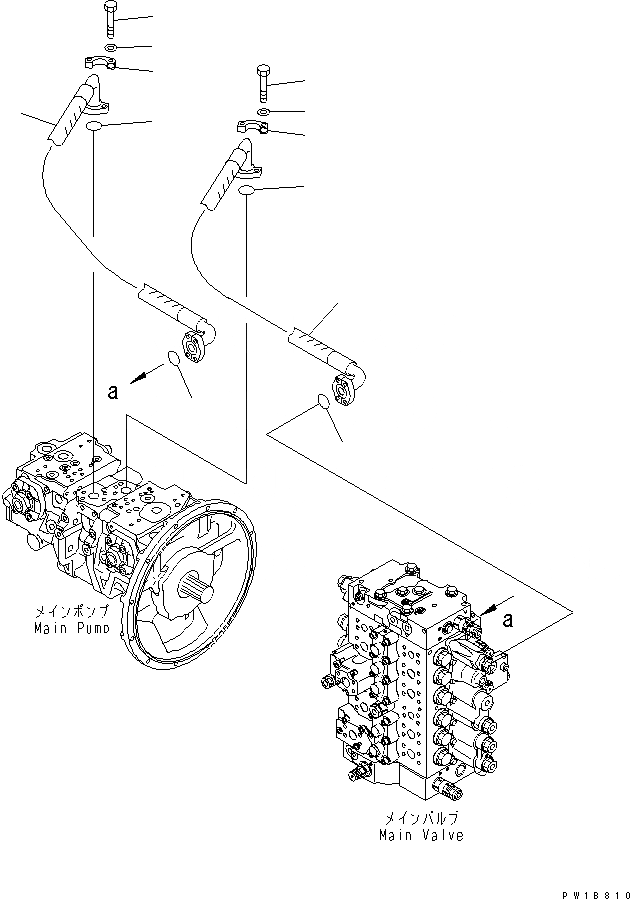 a

メインポンプ
Main Pump

a

メインバルブ
Main Valve

PW1B810