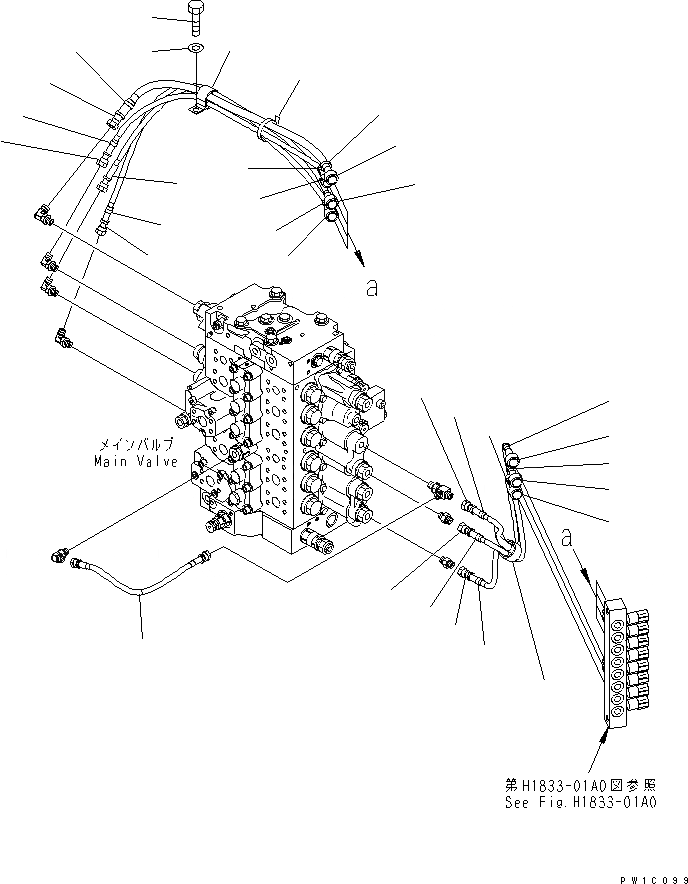 a

メインバルブ
Main Valve

a

第H1833-01A0図参照
See Fig.H1833-01A0

PW1C099