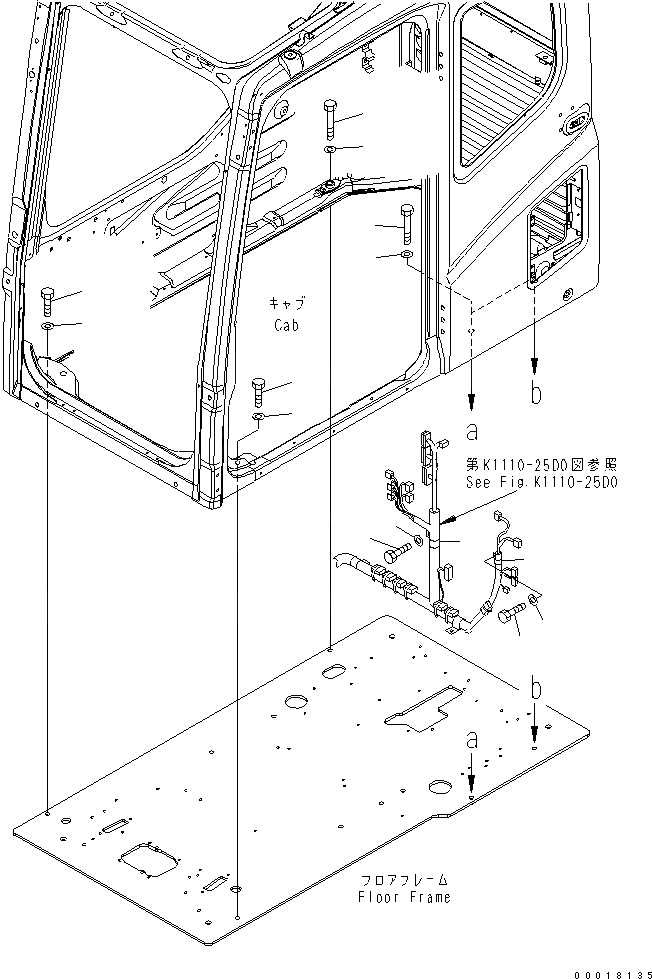 キャブ
Cab

b

a

第K1110-25D0図参照
See Fig.K1110-25D0

b

a

フロアフレーム
Floor Frame

00018135