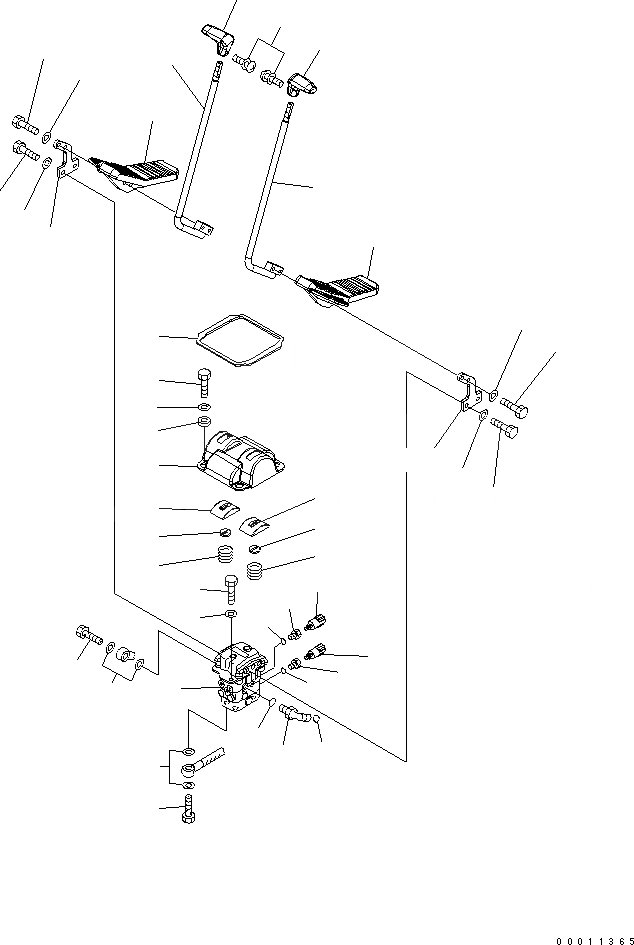 00011365