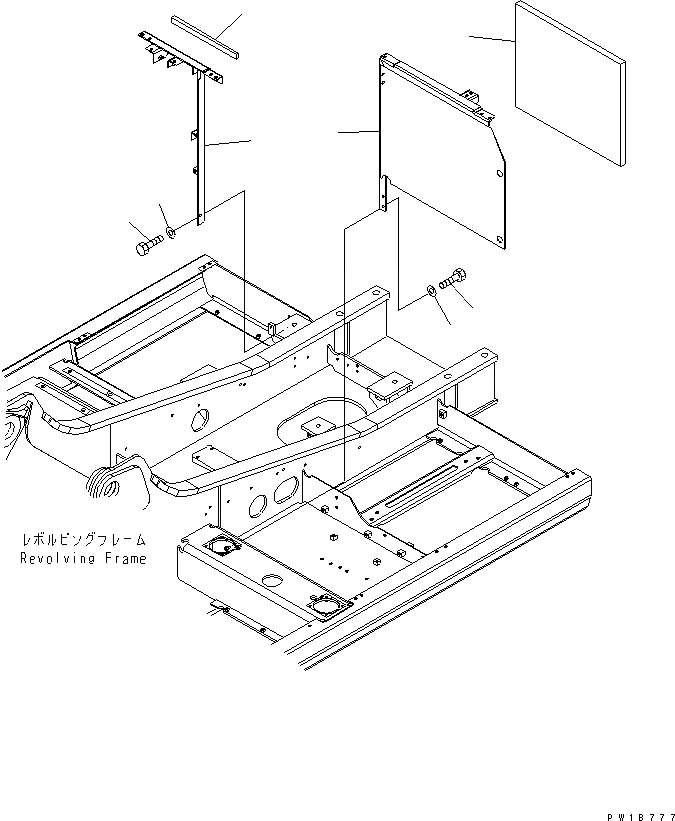 レボルビングフレーム
Revolving Frame

PW1B777