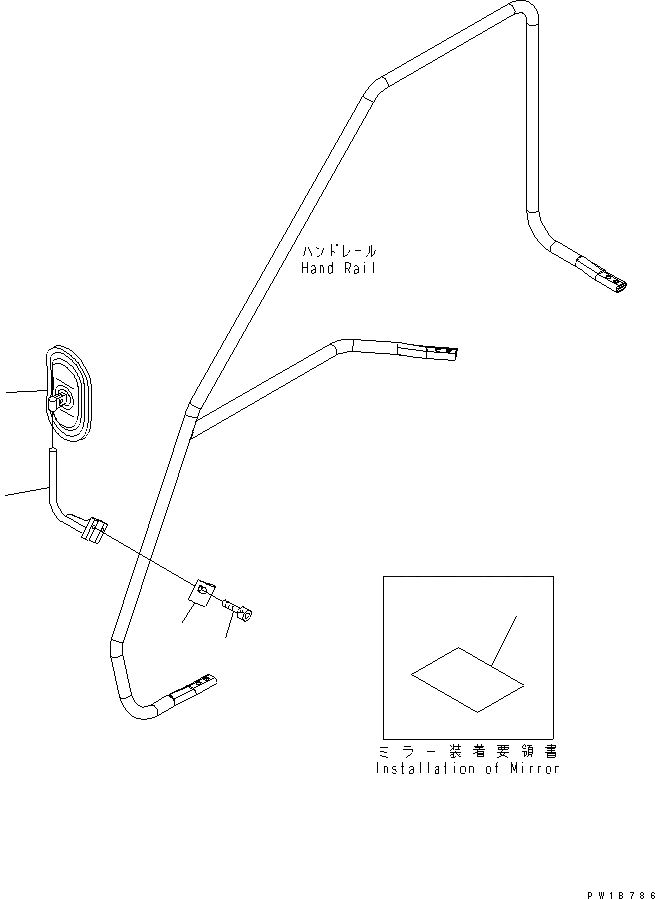 ハンドレール
Hand Rail

ミラー装着要領書
Installation of Mirror

PW1B786