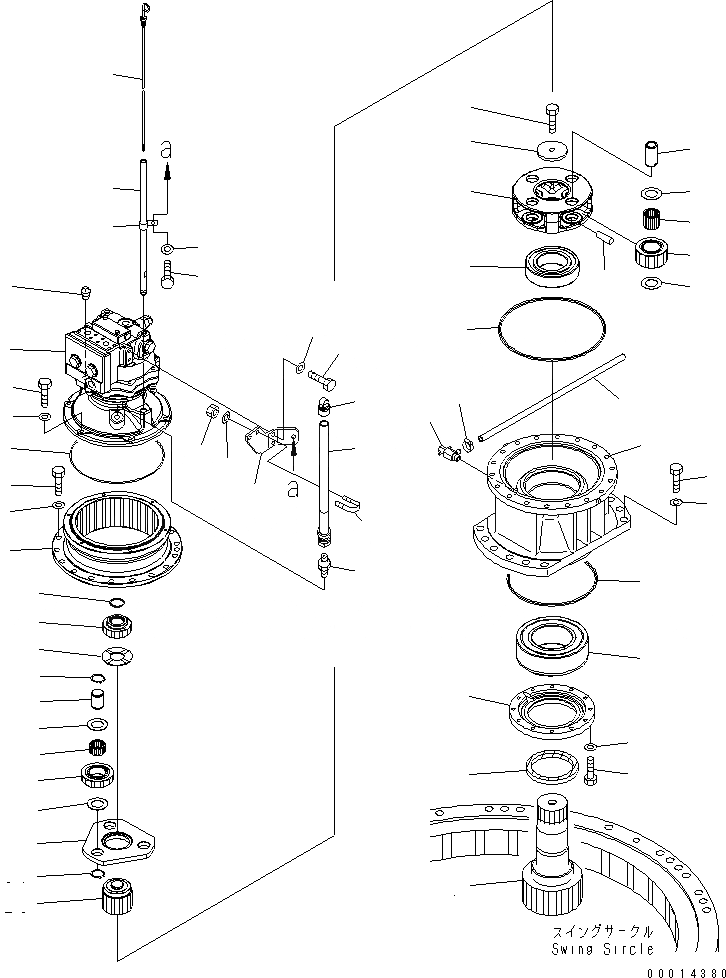 a

a

スイングサークル
Swing Sircle

00014380