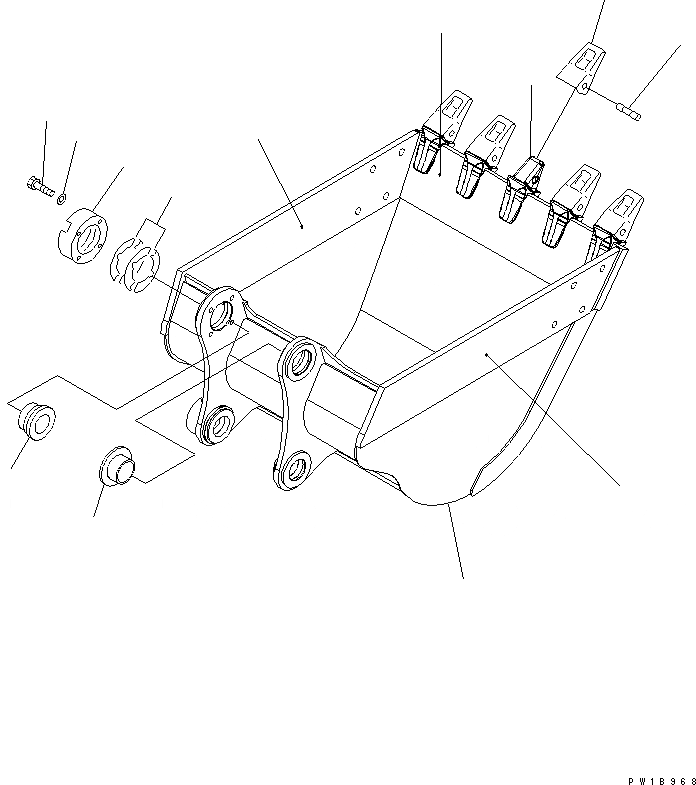 PW1B968