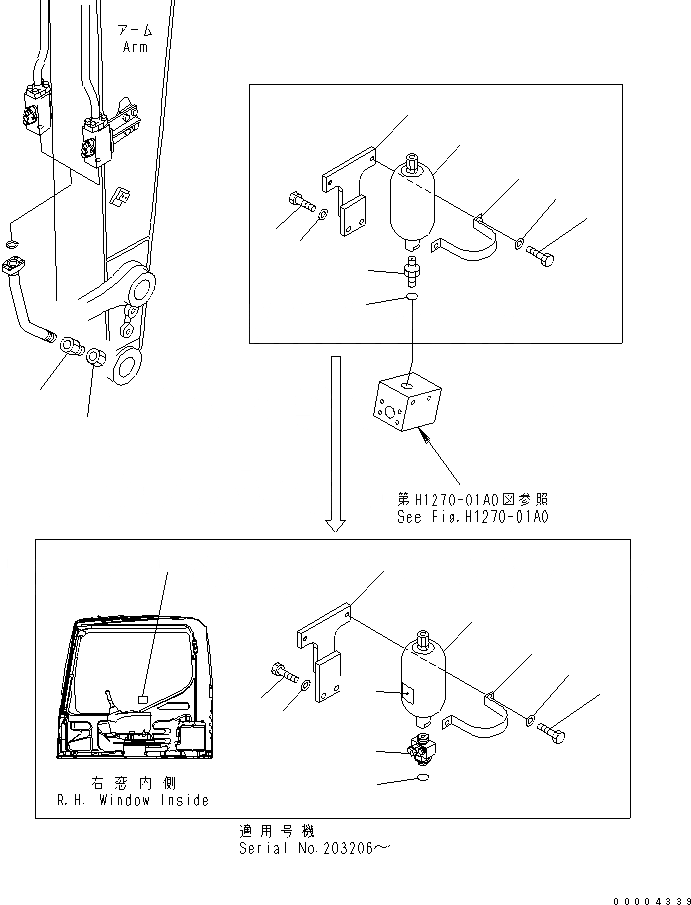 アーム
Arm

第H1270-01A0図参照
See Fig.H1270-01A0

右窓内側
R.H. Window Inside

適用号機
Serial No.203206～

00004339