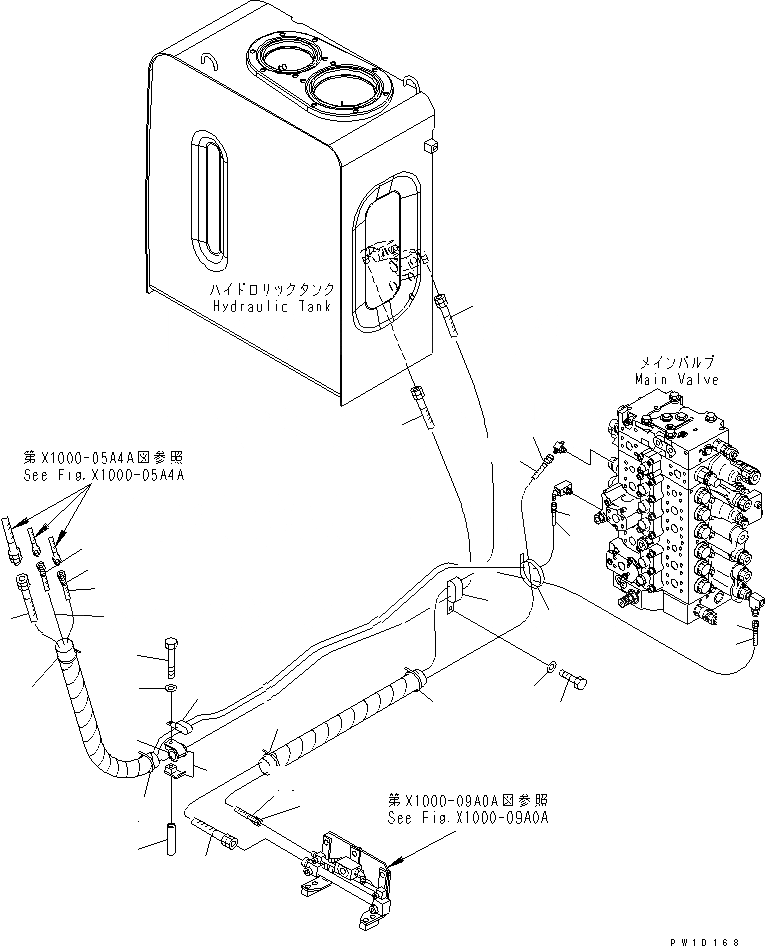 ハイドロリックタンク
Hydraulic Tank

メインバルブ
Main Valve

第X1000-05A4A図参照
See Fig.X1000-05A4A

第X1000-09A0A図参照
See Fig.X1000-09A0A

PW10168