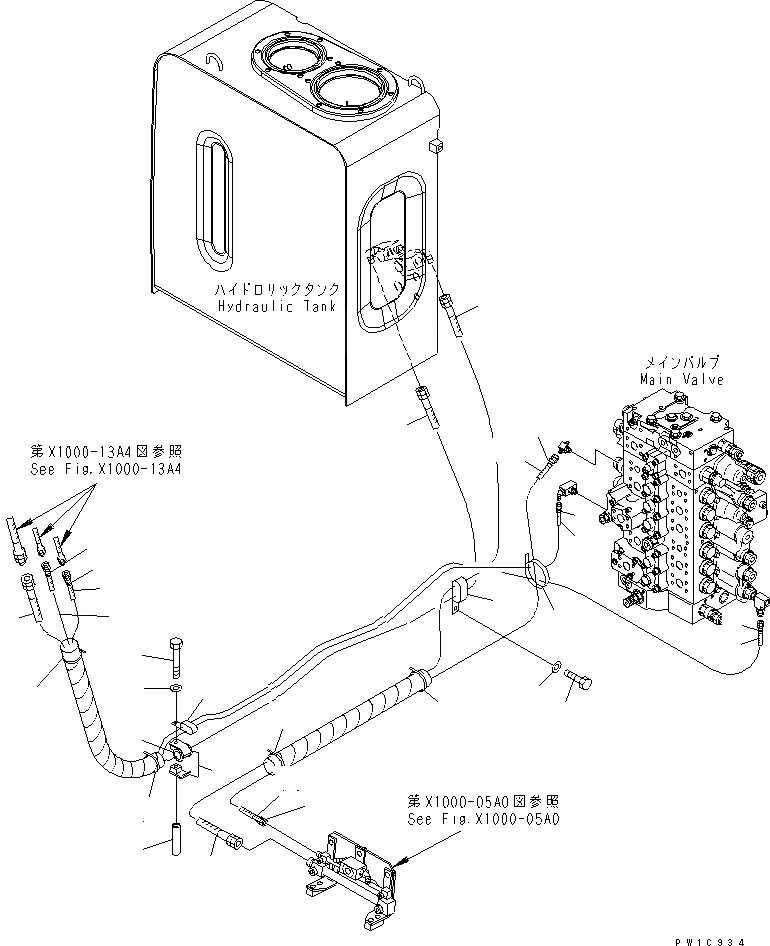 ハイドロリックタンク
Hydraulic Tank

メインバルブ
Main Valve

第X1000-13A4図参照
See Fig.X1000-13A4

第X1000-05A0図参照
See Fig.X1000-05A0

PW1C934