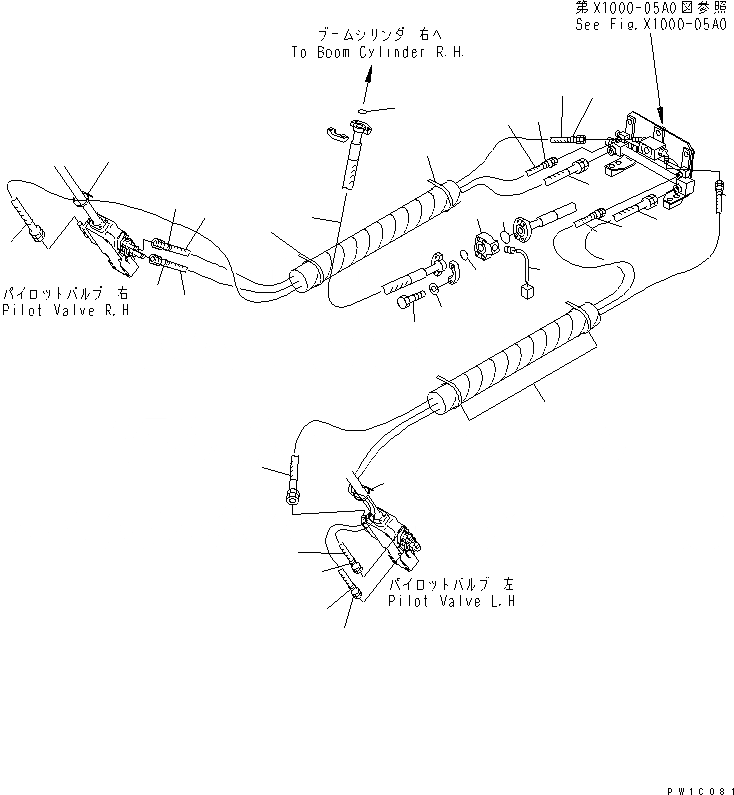 第X1000-05A0図参照
See Fig.X1000-05A0

ブームシリンダ 右へ
To Boom Cylinder R.H.

パイロットバルブ 右
Pilot Valve R.H

パイロットバルブ 左
Pilot Valve L.H

PW1C081