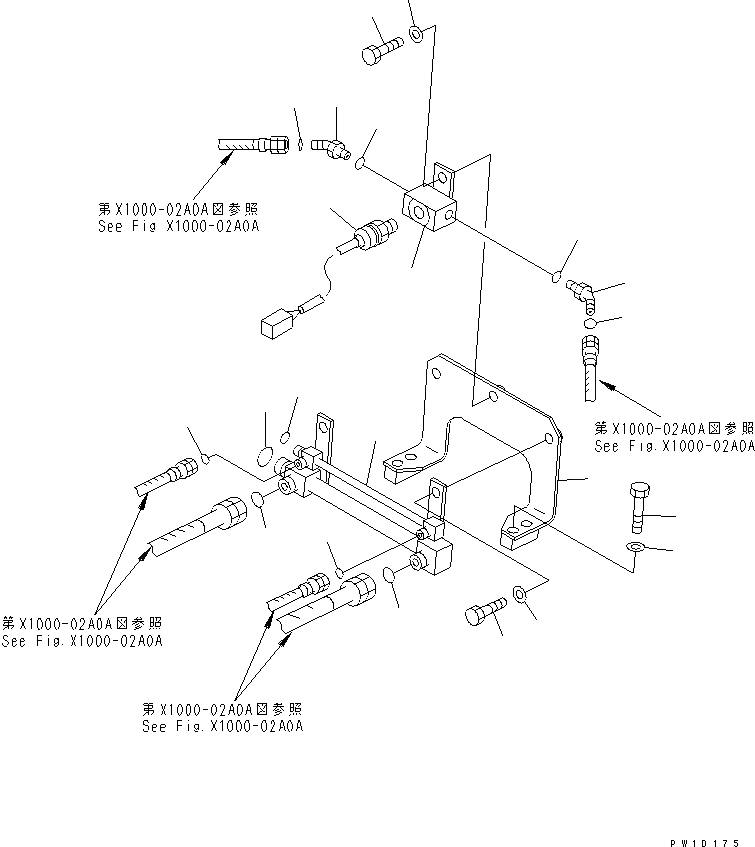 第X1000-02A0A図参照
See Fig X1000-02A0A

第X1000-02A0A図参照
See Fig.X1000-02A0A

第X1000-02A0A図参照
See Fig.X1000-02A0A

第X1000-02A0A図参照
See Fig.X1000-02A0A

PW10175