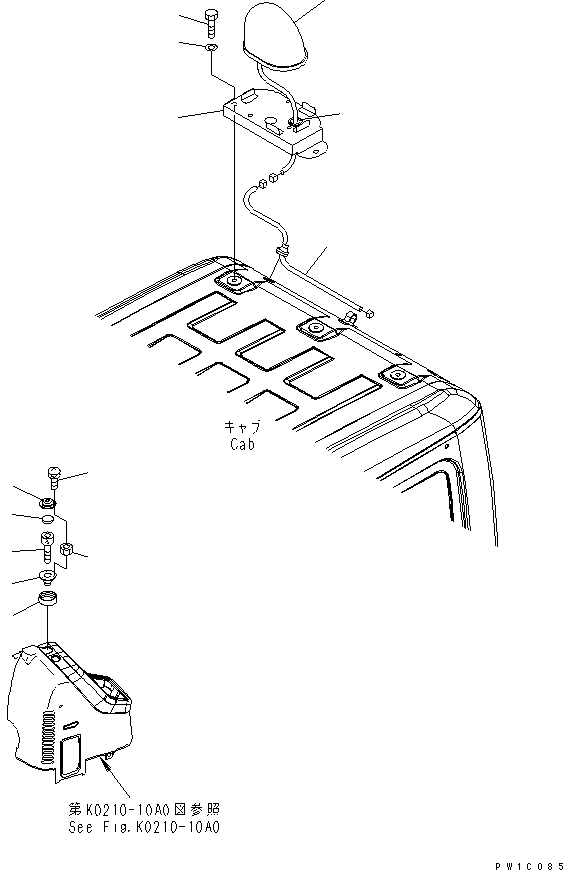 キャブ
Cab

第K0210-10A0図参照
See Fig.K0210-10A0

PW1C085