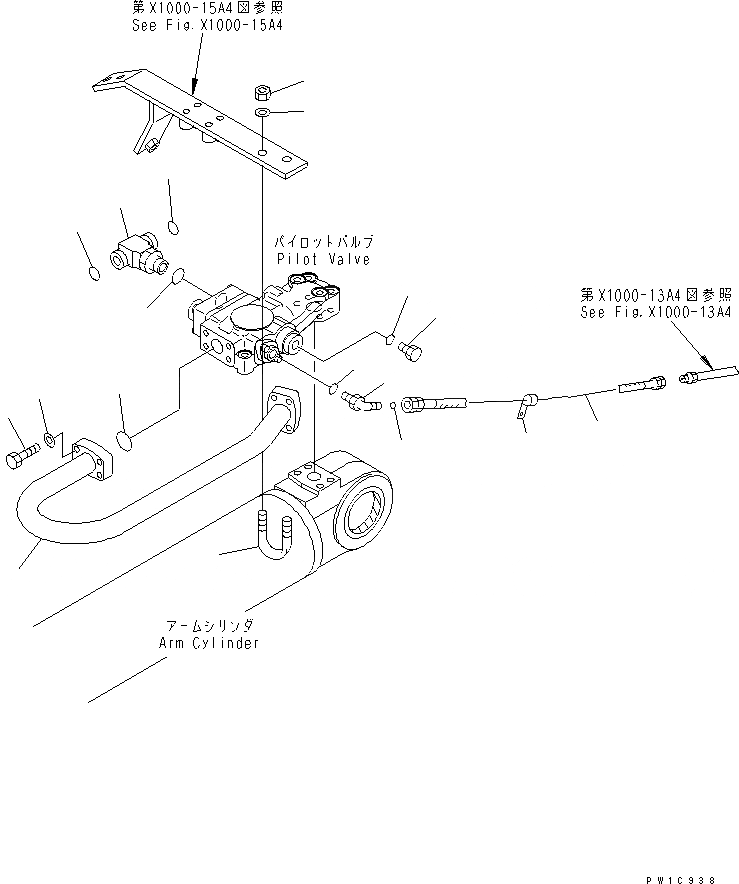 第X1000-15A4図参照
See Fig.X1000-15A4

パイロットバルブ
Pilot Valve

第X1000-13A4図参照
See Fig.X1000-13A4

アームシリンダ
Arm Cylinder

PW1C938