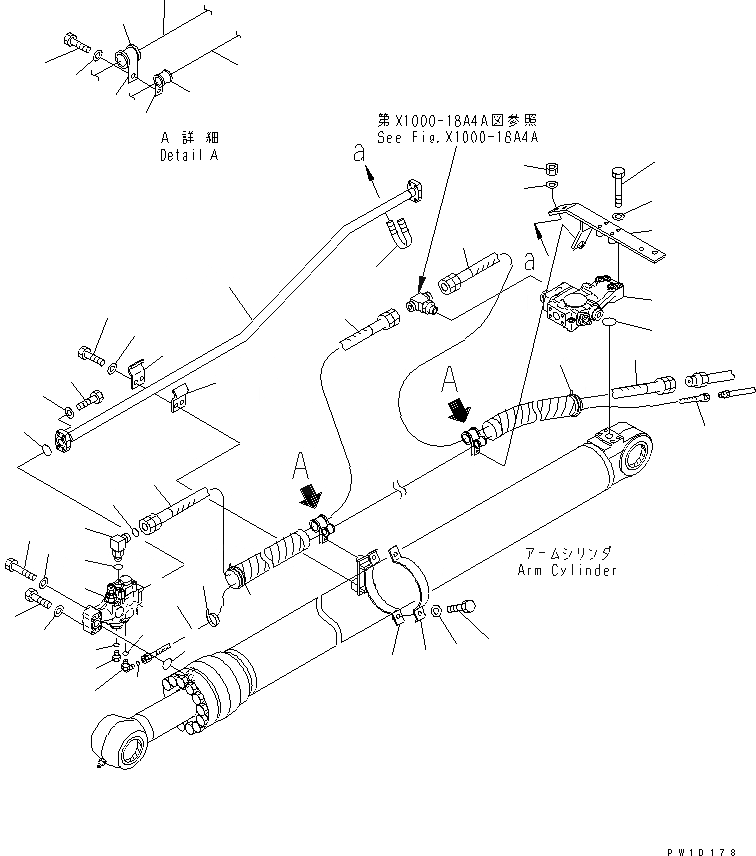 A 詳細
Detail A

第X1000-18A4A図参照
See Fig.X1000-18A4A

a

a

A

A

アームシリンダ
Arm Cylinder

PW10178