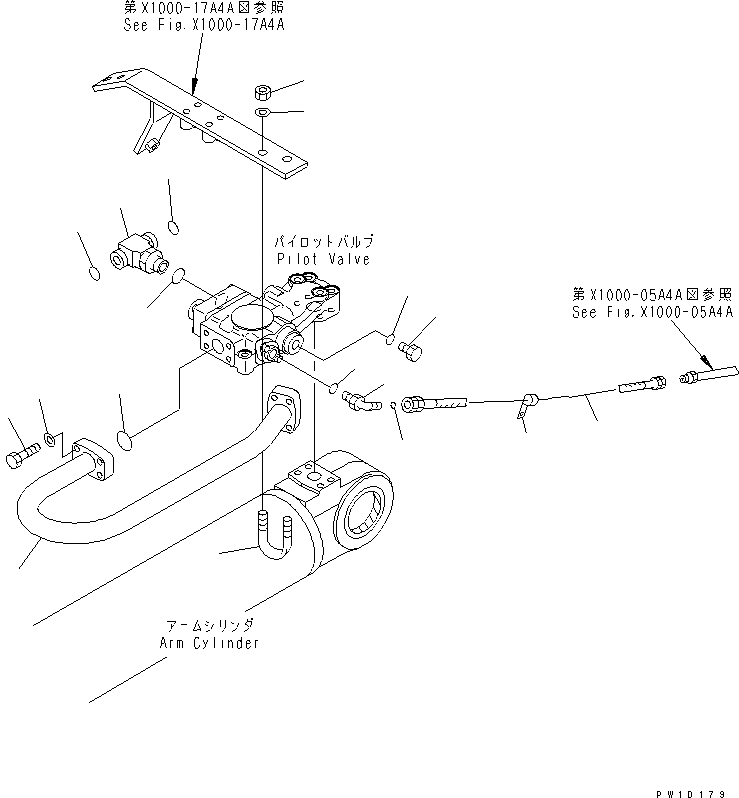 第X1000-17A4A図参照
See Fig.X1000-17A4A

パイロットバルブ
Pilot Valve

第X1000-05A4A図参照
See Fig.X1000-05A4A

アームシリンダ
Arm Cylinder

PW10179