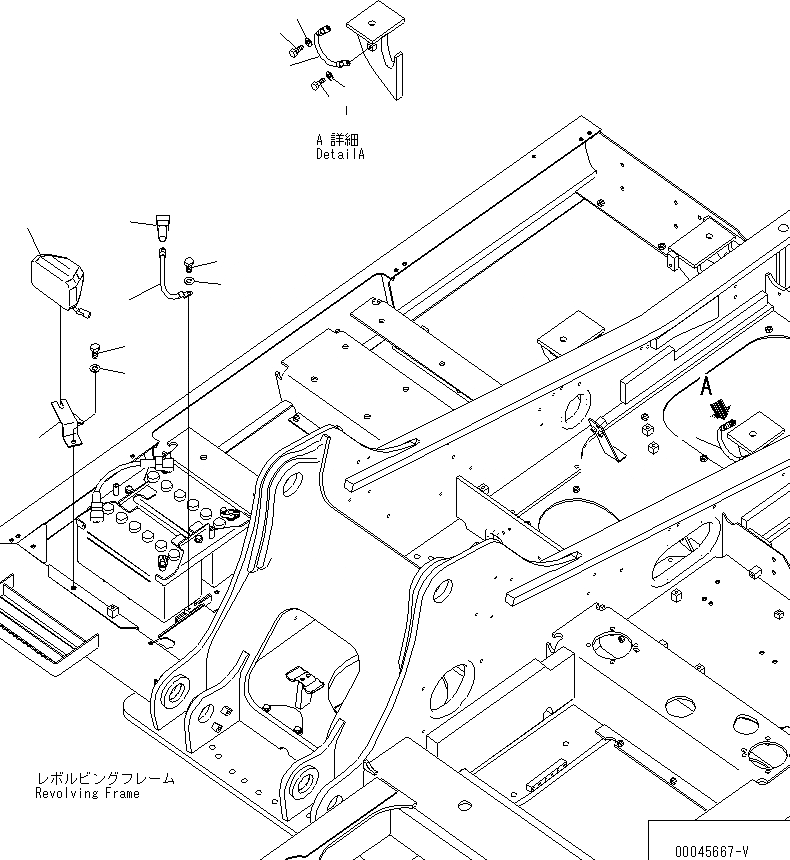 A 詳細
DetailA

A

レボルビングフレーム
Revolving Frame

00045667-V