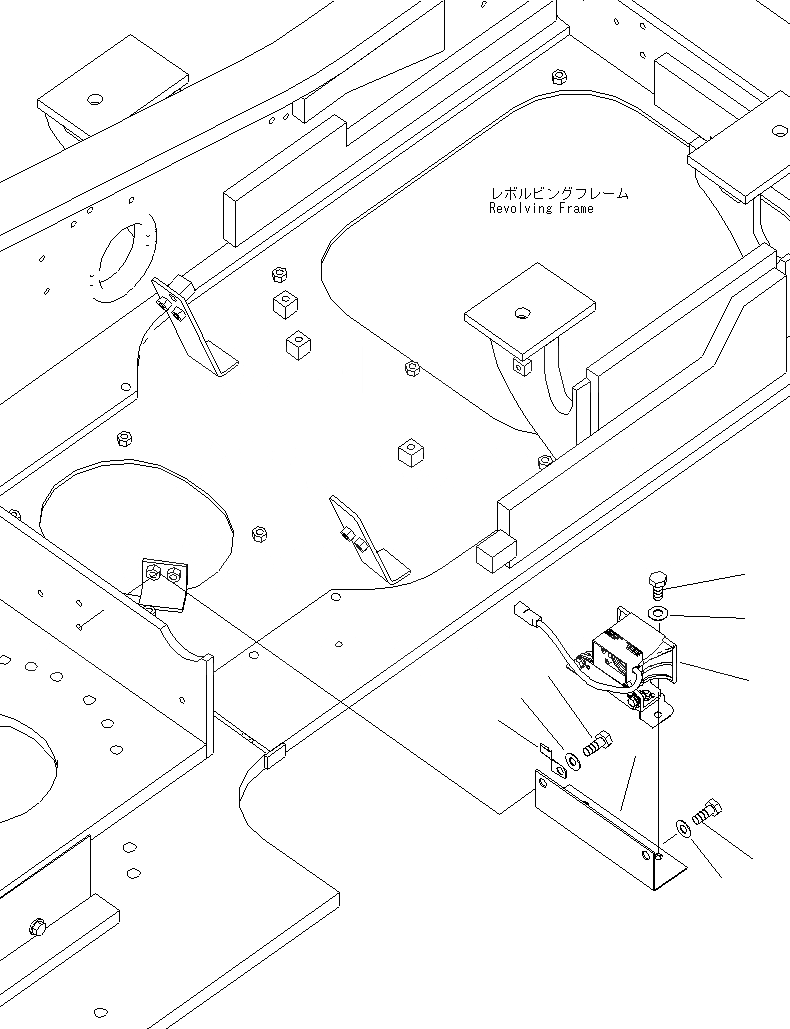 レボルビングフレーム
Revolving Frame