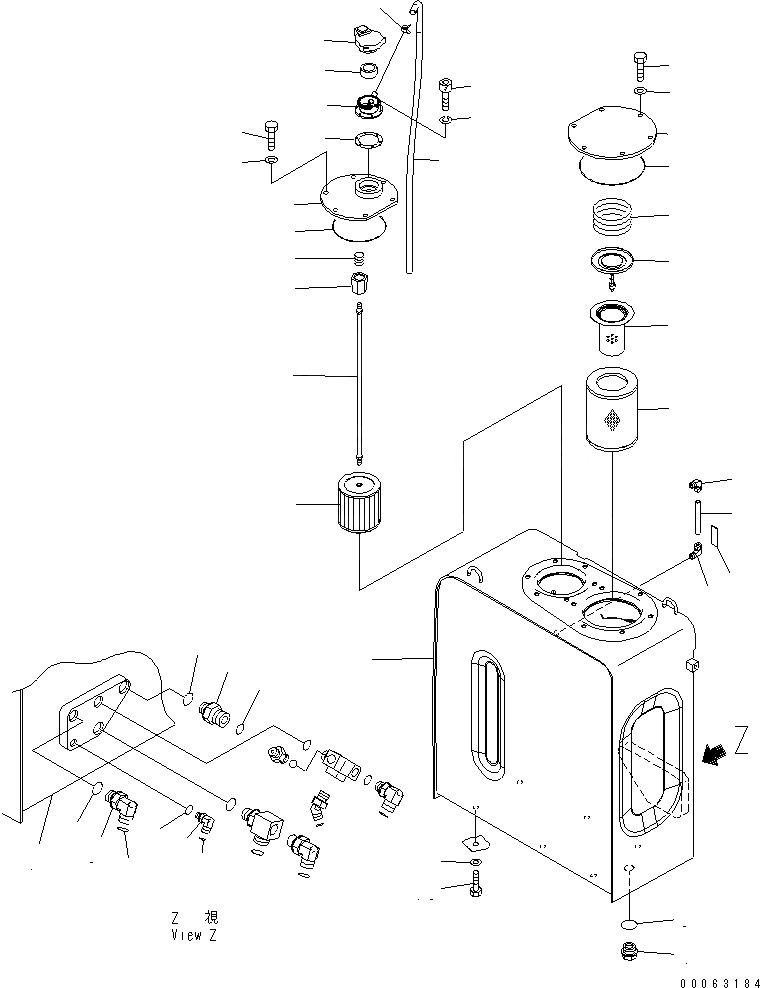 Z

Z 視
View Z

00063184