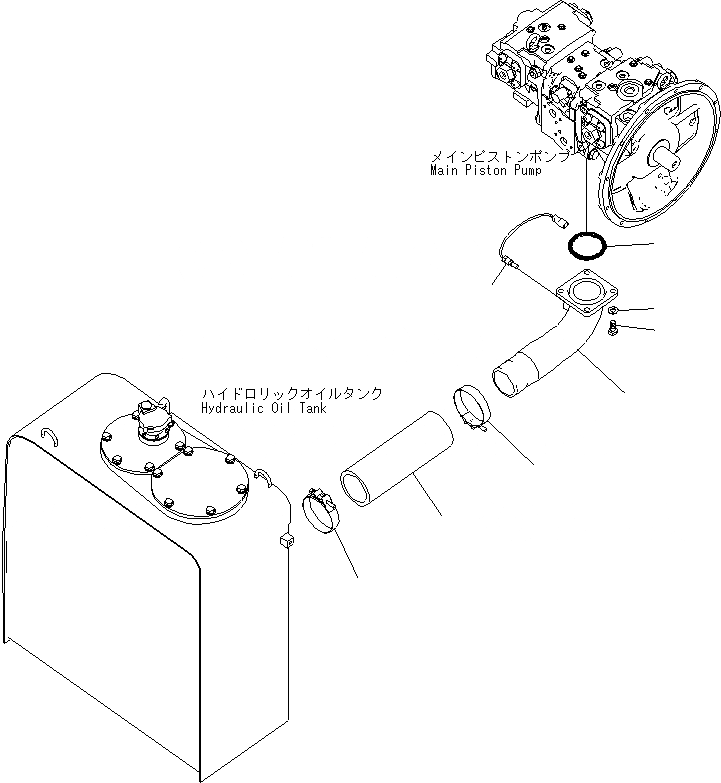 メインピストンポンプ
Main Piston Pump

ハイドロリックオイルタンク
Hydraulic Oil Tank