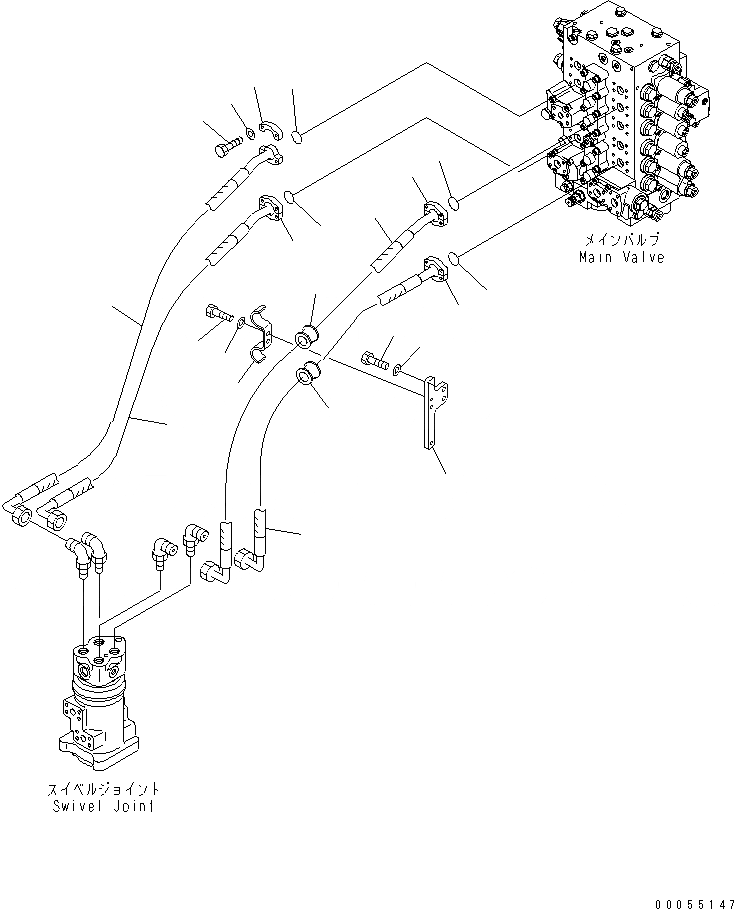 メインバルブ
Main Valve

スイベルジョイント
Swivel Joint

00055147